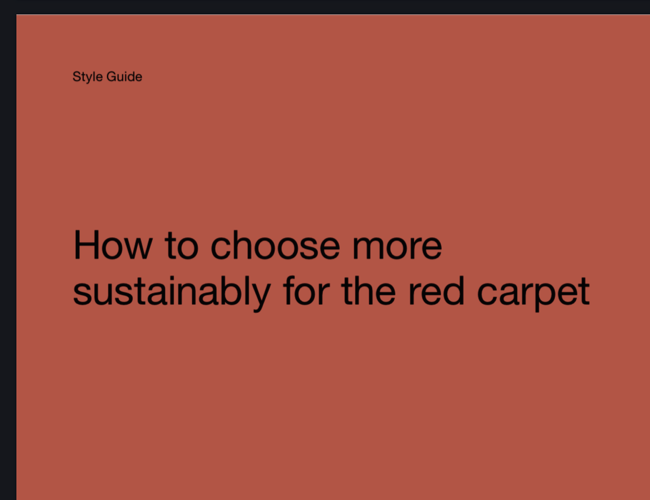 Style Guide

How to choose more sustainably for the red carpet